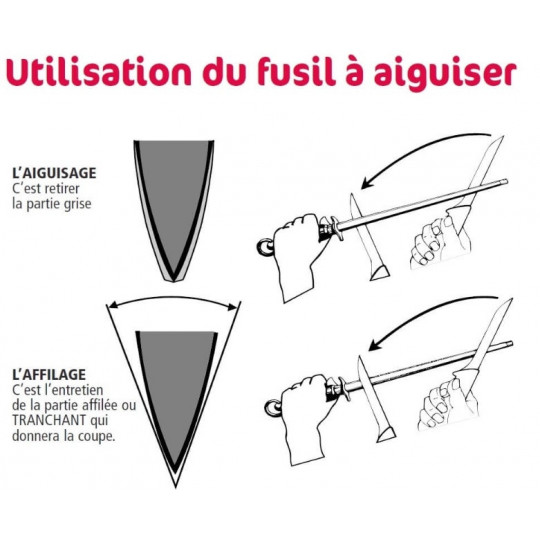 Utilisation du fusil à aiguiser

L'AIGUISAGE
C'est retirer la partie grise

L'AFFILAGE
C'est l'entretien de la partie affilée ou TRANCHANT qui donnera la coupe.